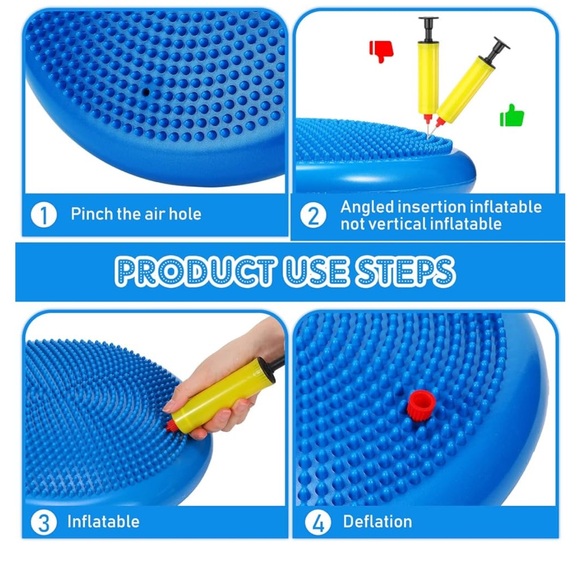 1 Pinch the air hole

2 Angled insertion inflatable not vertical inflatable

PRODUCT USE STEPS

3 Inflatable

4 Deflation